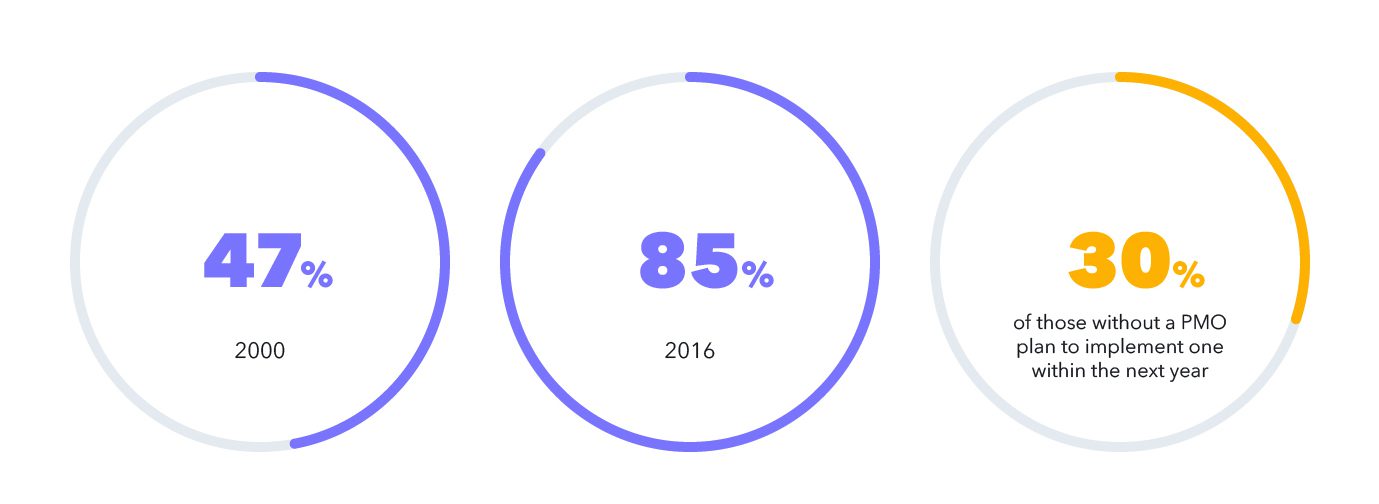 47%

2000

85%

2016

30%

of those without a PMO plan to implement one within the next year