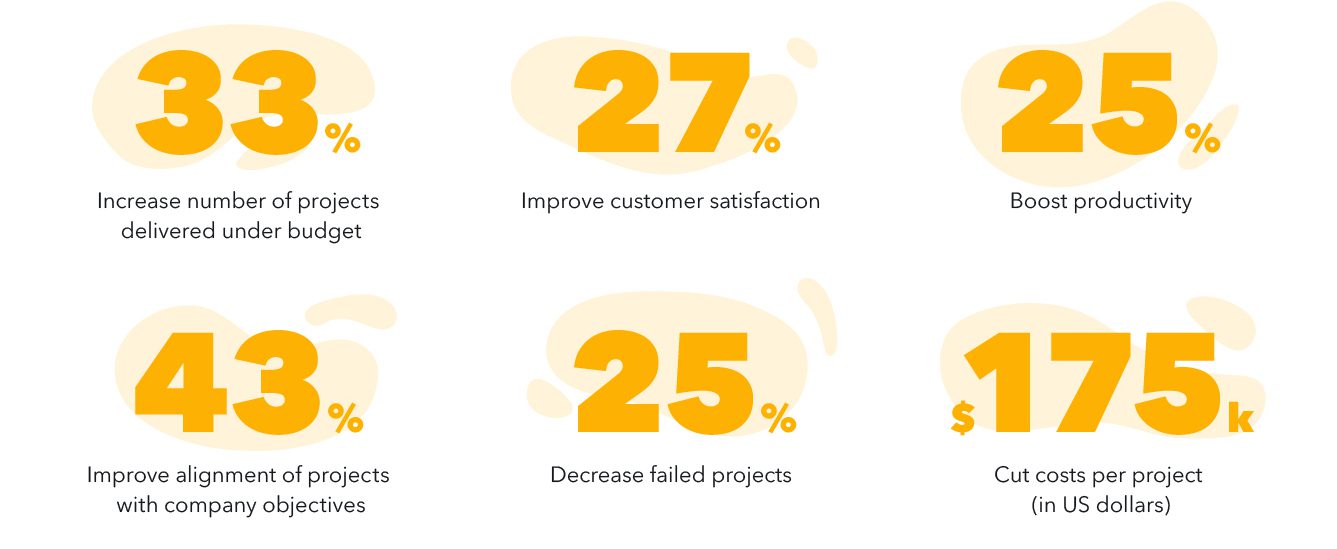 33%
Increase number of projects delivered under budget

27%
Improve customer satisfaction

25%
Boost productivity

43%
Improve alignment of projects with company objectives

25%
Decrease failed projects

$175k
Cut costs per project (in US dollars)